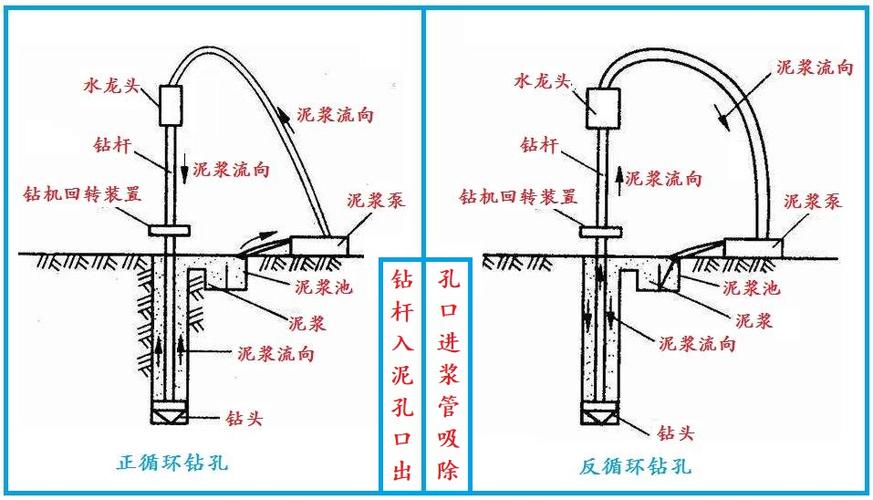 水龙头

泥浆流向

钻杆

泥浆流向

钻机回转装置

泥浆泵

泥浆池

泥浆

泥浆流向

钻头

正循环钻孔

钻杆入泥孔口出

孔口进浆管吸除

水龙头

泥浆流向

钻杆

泥浆流向

钻机回转装置

泥浆泵

泥浆池

泥浆

泥浆流向

钻头

反循环钻孔