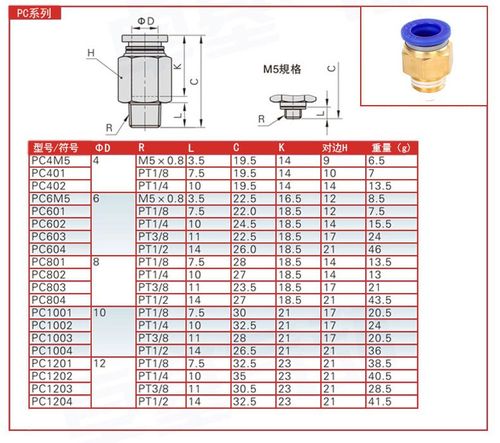 PC系列

ΦD
H
K
C
L
R

M5规格
C
L
R

| 型号/符号 | ΦD | R | L | C | K | 对边H | 重量（g） |
|---|---|---|---|---|---|---|---|
| PC4M5 | 4 | M5×0.8 | 3.5 | 19.5 | 14 | 9 | 6.5 |
| PC401 | | PT1/8 | 7.5 | 19.5 | 14 | 10 | 7 |
| PC402 | | PT1/4 | 10 | 19.5 | 14 | 14 | 13.5 |
| PC6M5 | 6 | M5×0.8 | 3.5 | 22.5 | 16.5 | 12 | 8.5 |
| PC601 | | PT1/8 | 7.5 | 22.0 | 18.5 | 12 | 7.5 |
| PC602 | | PT1/4 | 10 | 24.5 | 18.5 | 14 | 15.5 |
| PC603 | | PT3/8 | 11 | 22.5 | 18.5 | 17 | 24 |
| PC604 | | PT1/2 | 14 | 26.0 | 18.5 | 21 | 46 |
| PC801 | 8 | PT1/8 | 7.5 | 28 | 18.5 | 14 | 13.5 |
| PC802 | | PT1/4 | 10 | 27 | 18.5 | 14 | 13 |
| PC803 | | PT3/8 | 11 | 23.5 | 18.5 | 17 | 21 |
| PC804 | | PT1/2 | 14 | 27 | 18.5 | 21 | 43.5 |
| PC1001 | 10 | PT1/8 | 7.5 | 30 | 21 | 17 | 20.5 |
| PC1002 | | PT1/4 | 10 | 32.5 | 21 | 17 | 24 |
| PC1003 | | PT3/8 | 11 | 28 | 21 | 17 | 20.5 |
| PC1004 | | PT1/2 | 14 | 26.5 | 21 | 21 | 36 |
| PC1201 | 12 | PT1/8 | 7.5 | 32.5 | 23 | 21 | 38.5 |
| PC1202 | | PT1/4 | 10 | 35 | 23 | 21 | 40.5 |
| PC1203 | | PT3/8 | 11 | 30.5 | 23 | 21 | 28.5 |
| PC1204 | | PT1/2 | 14 | 32.5 | 23 | 21 | 41.5 |