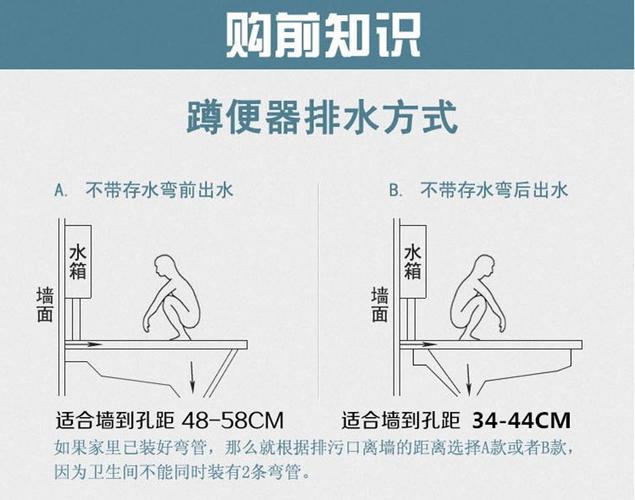 购前知识

蹲便器排水方式

A. 不带存水弯前出水

水箱

墙面

适合墙到孔距 48-58CM

B. 不带存水弯后出水

水箱

墙面

适合墙到孔距 34-44CM

如果家里已装好弯管，那么就根据排污口离墙的距离选择A款或者B款，因为卫生间不能同时装有2条弯管。