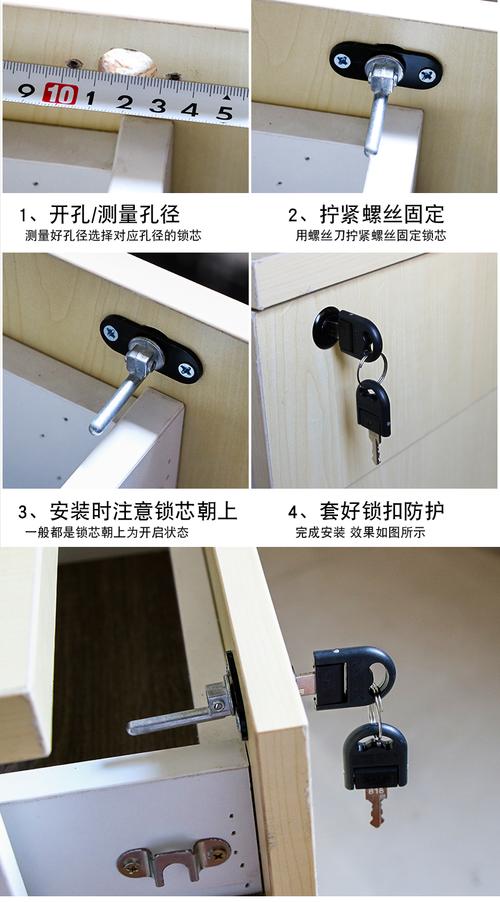 9 10 1 2 3 4 5

1、开孔/测量孔径
测量好孔径选择对应孔径的锁芯

2、拧紧螺丝固定
用螺丝刀拧紧螺丝固定锁芯

3、安装时注意锁芯朝上
一般都是锁芯朝上为开启状态

4、套好锁扣防护
完成安装 效果如图所示

818