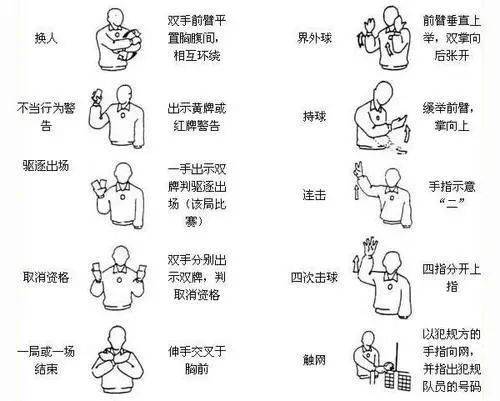 换人

双手前臂平置胸腹间，相互环绕

不当行为警告

出示黄牌或红牌警告

驱逐出场

一手出示双牌判驱逐出场（该局比赛）

取消资格

双手分别出示双牌，判取消资格

一局或一场结束

伸手交叉于胸前

界外球

前臂垂直上举，双掌向后张开

持球

缓举前臂，掌向上

连击

手指示意“二”

四次击球

四指分开上指

触网

以犯规方的手指向网，并指出犯规队员的号码