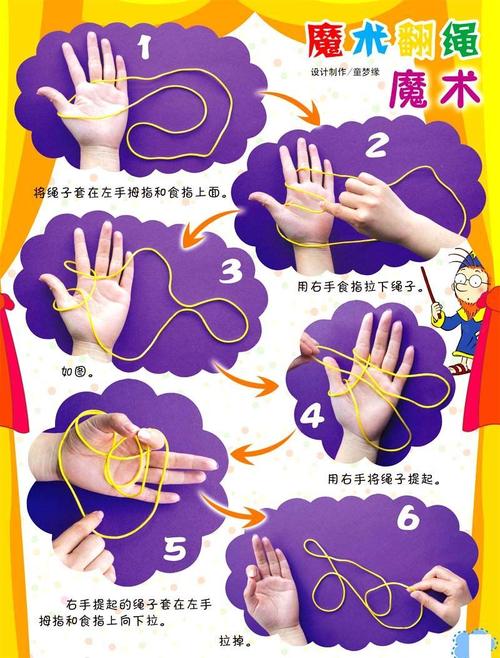 魔术翻绳

设计制作/童梦缘

魔术

1

将绳子套在左手拇指和食指上面。

2

用右手食指拉下绳子。

3

如图。

4

用右手将绳子提起。

5

右手提起的绳子套在左手拇指和食指上向下拉。

6

拉掉。