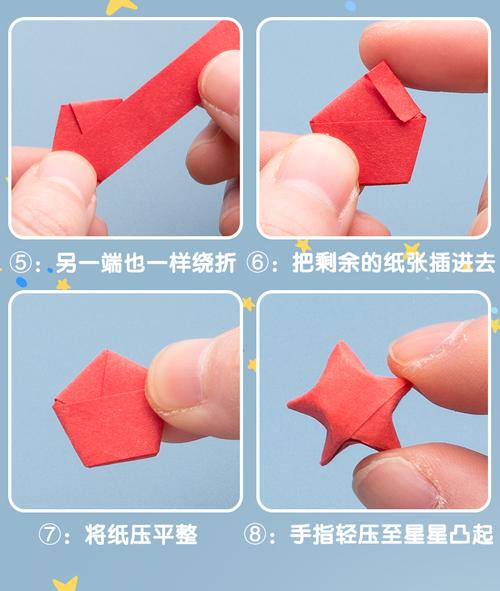 ⑤：另一端也一样绕折

⑥：把剩余的纸张插进去

⑦：将纸压平整

⑧：手指轻压至星星凸起