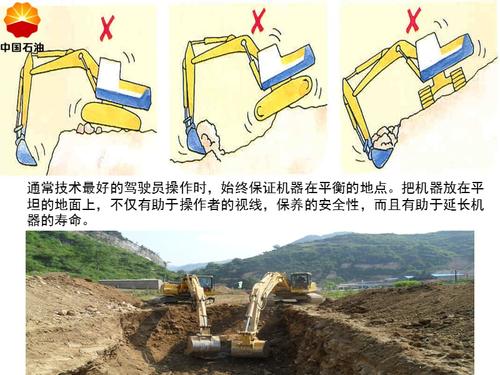 中国石油

X

X

X

通常技术最好的驾驶员操作时，始终保证机器在平衡的地点。把机器放在平坦的地面上，不仅有助于操作者的视线，保养的安全性，而且有助于延长机器的寿命。