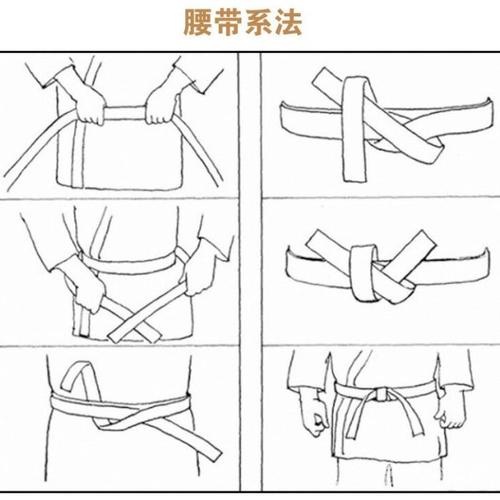 腰带系法