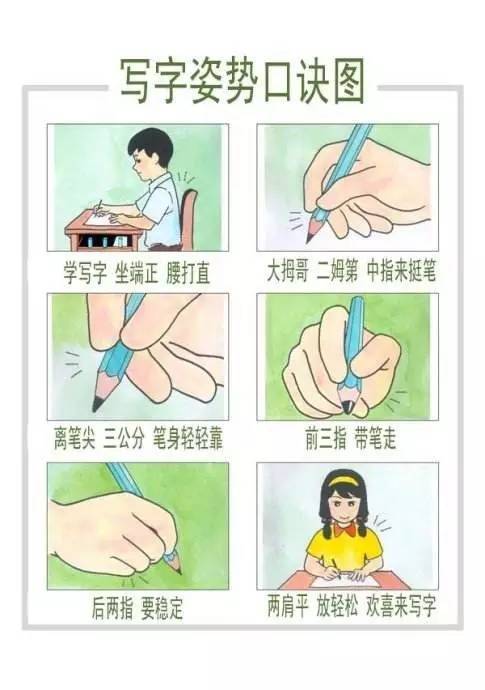 写字姿势口诀图

学写字 坐端正 腰打直

大拇哥 二姆第 中指来挺笔

离笔尖 三公分 笔身轻轻靠

前三指 带笔走

后两指 要稳定

两肩平 放轻松 欢喜来写字