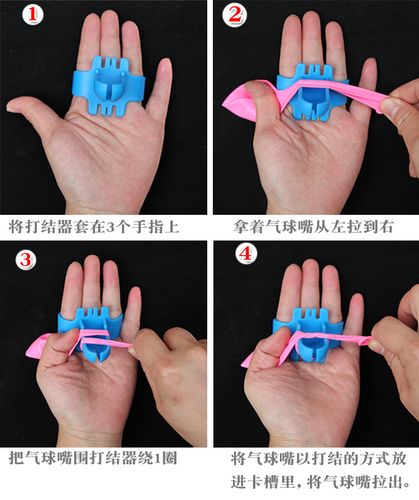 1
将打结器套在3个手指上

2
拿着气球嘴从左拉到右

3
把气球嘴围打结器绕1圈

4
将气球嘴以打结的方式放进卡槽里，将气球嘴拉出。