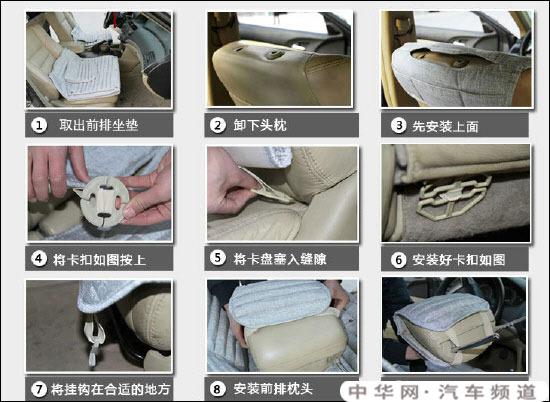 1 取出前排坐垫

2 卸下头枕

3 先安装上面

4 将卡扣如图按上

5 将卡盘塞入缝隙

6 安装好卡扣如图

7 将挂钩在合适的地方

8 安装前排枕头

中华网·汽车频道