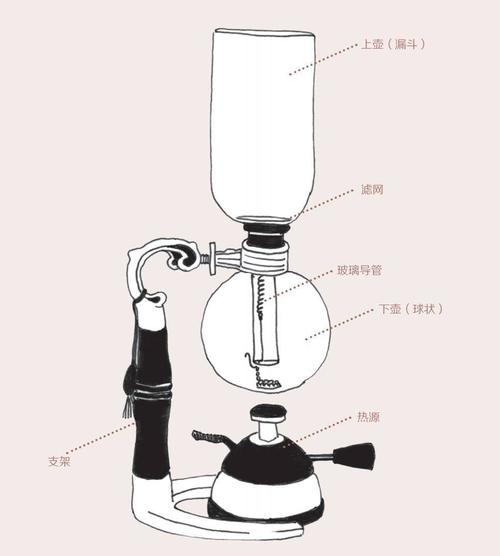 上壶（漏斗）

滤网

玻璃导管

下壶（球状）

热源

支架