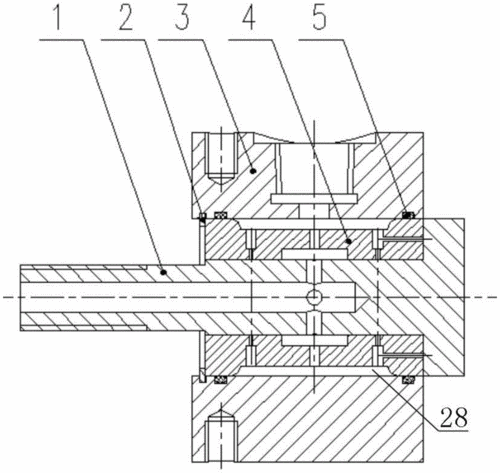 1 2 3 4 5

28