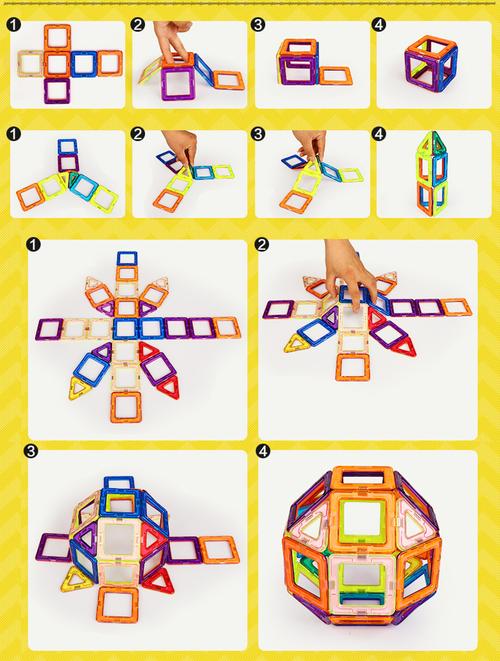 1
2
3
4
1
2
3
4
1
2
3
4