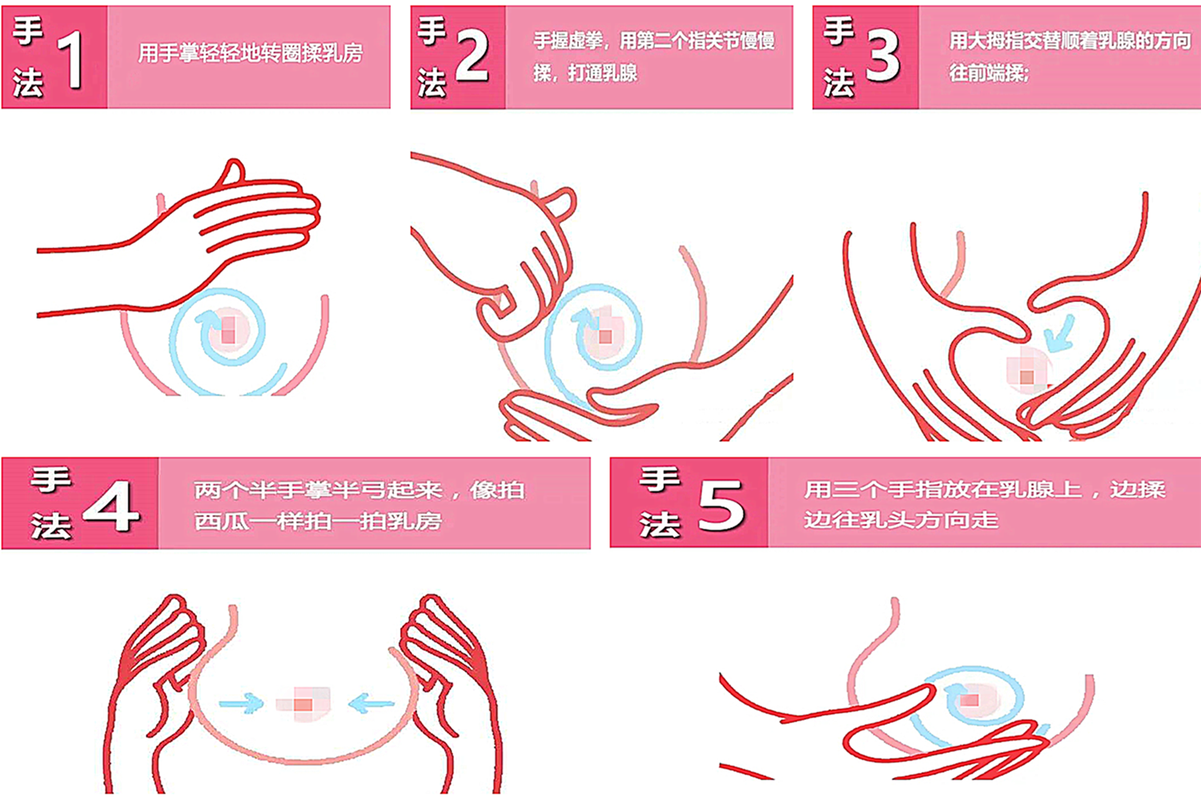 手法 1
用手掌轻轻地转圈揉乳房

手法 2
手握虚拳，用第二个指关节慢慢揉，打通乳腺

手法 3
用大拇指交替顺着乳腺的方向往前端揉;

手法 4
两个半手掌半弓起来，像拍西瓜一样拍一拍乳房

手法 5
用三个手指放在乳腺上，边揉边往乳头方向走