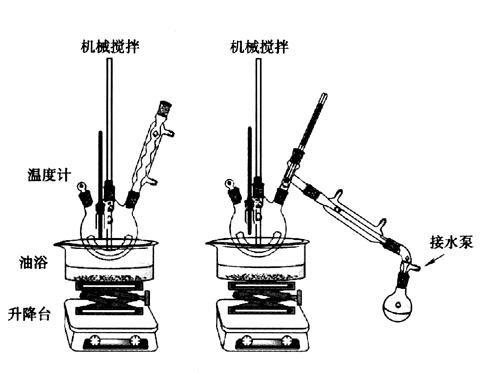 机械搅拌

机械搅拌

温度计

油浴

升降台

接水泵