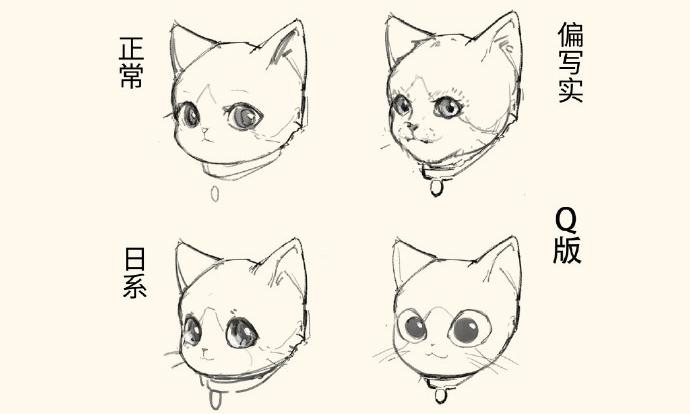 正常

偏写实

日系

Q版