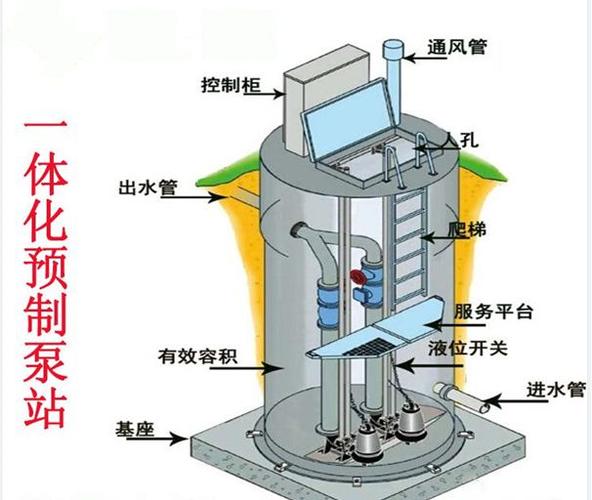 一体化预制泵站

通风管
控制柜
人孔
出水管
爬梯
服务平台
有效容积
液位开关
进水管
基座