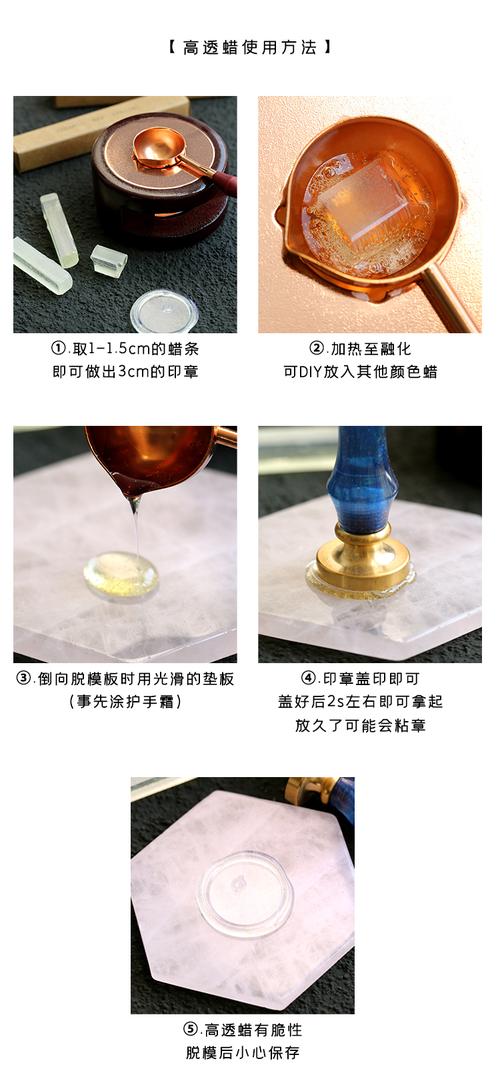 【 高透蜡使用方法 】

①.取1-1.5cm的蜡条
即可做出3cm的印章

②.加热至融化
可DIY放入其他颜色蜡

③.倒向脱模板时用光滑的垫板
(事先涂护手霜)

④.印章盖印即可
盖好后2s左右即可拿起
放久了可能会粘章

⑤.高透蜡有脆性
脱模后小心保存