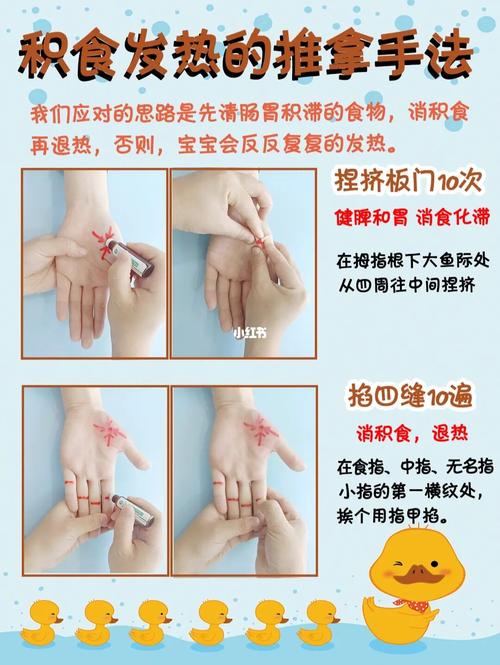 积食发热的推拿手法

我们应对的思路是先清肠胃积滞的食物，消积食再退热，否则，宝宝会反反复复的发热。

捏挤板门10次

健脾和胃 消食化滞

在拇指根下大鱼际处从四周往中间捏挤

小红书

掐四缝10遍

消积食，退热

在食指、中指、无名指小指的第一横纹处，挨个用指甲掐。