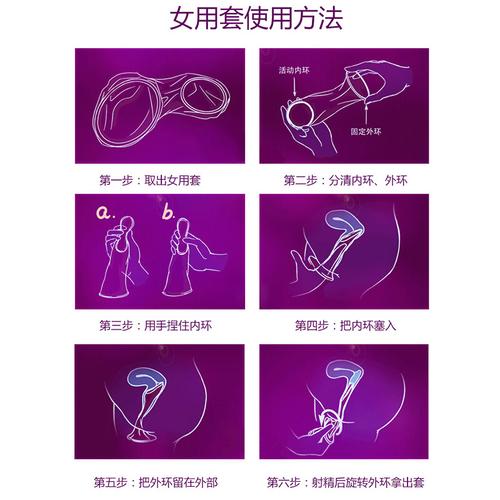 女用套使用方法

第一步：取出女用套

活动内环

固定外环

第二步：分清内环、外环

a.

b.

第三步：用手捏住内环

第四步：把内环塞入

第五步：把外环留在外部

第六步：射精后旋转外环拿出套