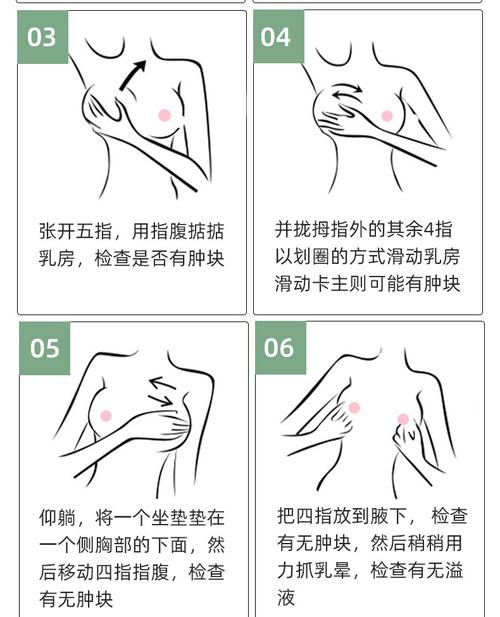 03

张开五指，用指腹掂掂乳房，检查是否有肿块

04

并拢拇指外的其余4指以划圈的方式滑动乳房滑动卡主则可能有肿块

05

仰躺，将一个坐垫垫在一个侧胸部的下面，然后移动四指指腹，检查有无肿块

06

把四指放到腋下，检查有无肿块，然后稍稍用力抓乳晕，检查有无溢液