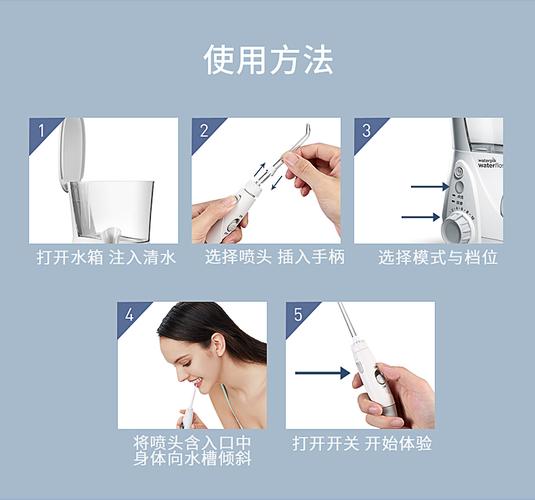 使用方法

1
打开水箱 注入清水

2
选择喷头 插入手柄

3
waterpik waterflo
选择模式与档位

4
将喷头含入口中
身体向水槽倾斜

5
打开开关 开始体验