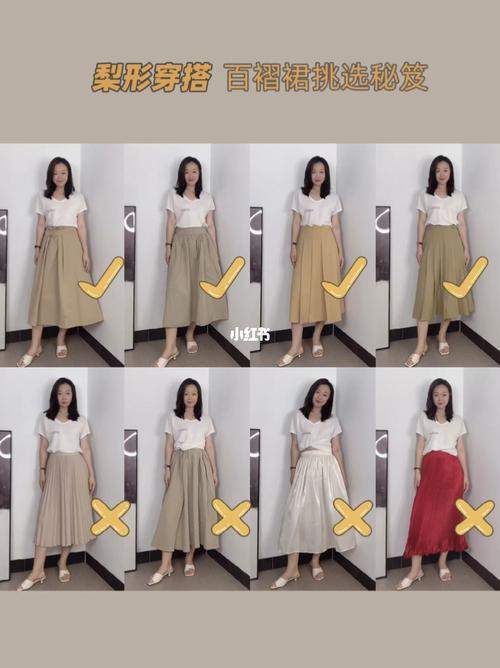 梨形穿搭 百褶裙挑选秘笈

小红书