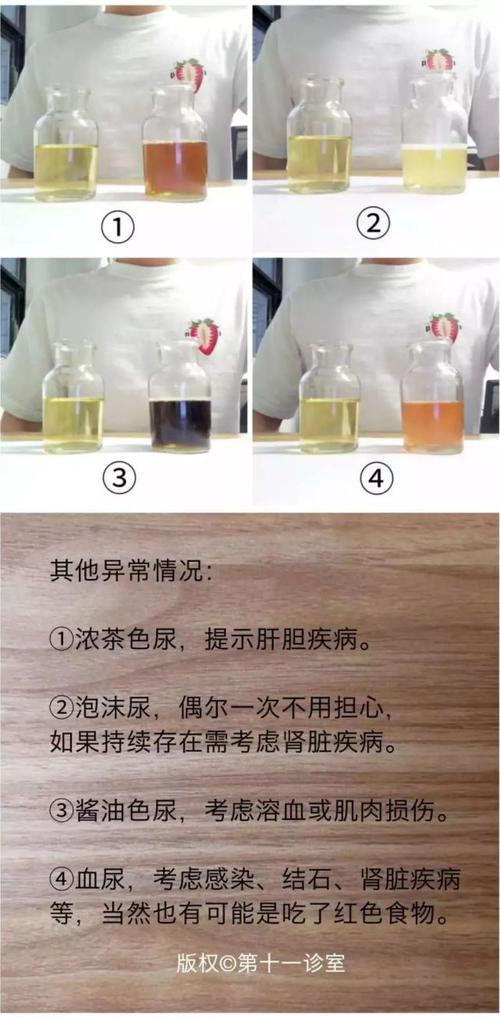 ①

②

③

④

其他异常情况：

①浓茶色尿，提示肝胆疾病。

②泡沫尿，偶尔一次不用担心，如果持续存在需考虑肾脏疾病。

③酱油色尿，考虑溶血或肌肉损伤。

④血尿，考虑感染、结石、肾脏疾病等，当然也有可能是吃了红色食物。

版权©第十一诊室