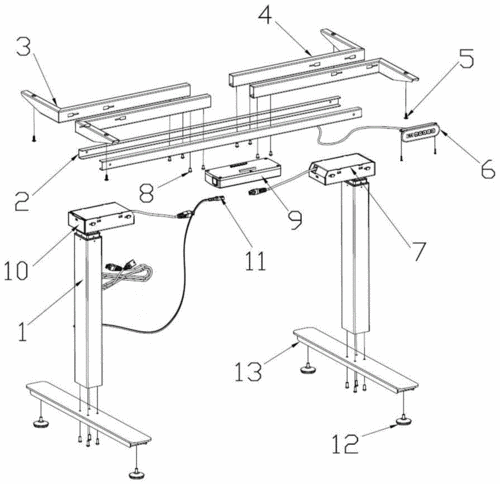 3
4
5
6
2
8
9
7
10
11
1
13
12