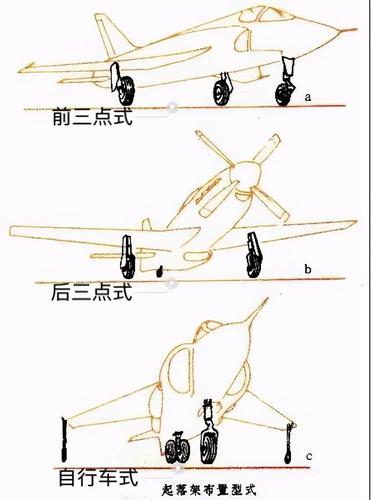 a
前三点式

b
后三点式

c
自行车式
起落架布置型式