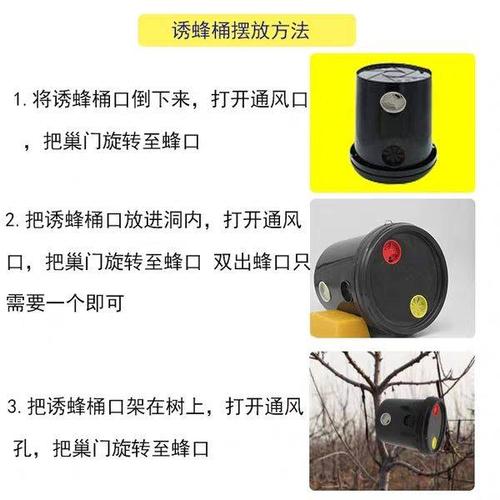 诱蜂桶摆放方法

1. 将诱蜂桶口倒下来，打开通风口，把巢门旋转至蜂口

2. 把诱蜂桶口放进洞内，打开通风口，把巢门旋转至蜂口 双出蜂口只需要一个即可

3. 把诱蜂桶口架在树上，打开通风孔，把巢门旋转至蜂口