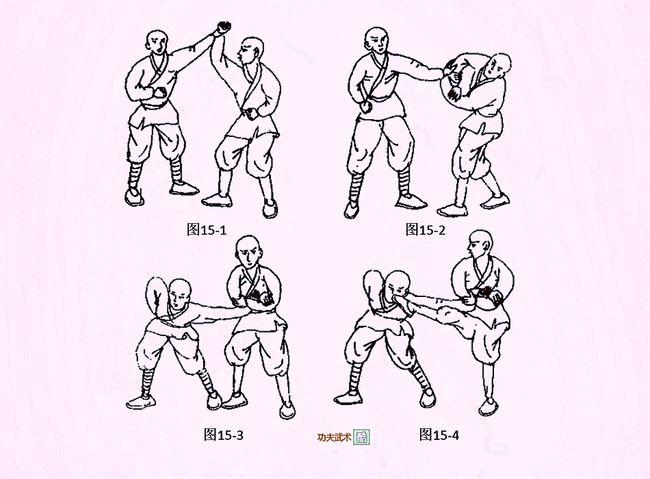 图15-1

图15-2

图15-3

功夫武术

图15-4