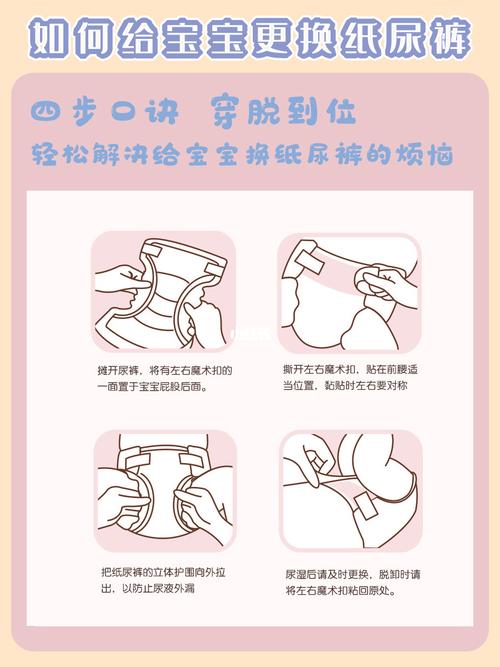 如何给宝宝更换纸尿裤

四步口诀 穿脱到位
轻松解决给宝宝换纸尿裤的烦恼

摊开尿裤，将有左右魔术扣的一面置于宝宝屁股后面。

撕开左右魔术扣，贴在前腰适当位置，黏贴时左右要对称

把纸尿裤的立体护围向外拉出，以防止尿液外漏

尿湿后请及时更换，脱卸时请将左右魔术扣粘回原处。