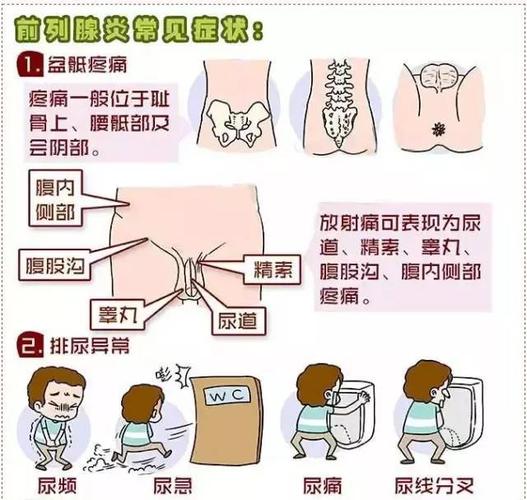 前列腺炎常见症状：

1. 盆骶疼痛

疼痛一般位于耻骨上、腰骶部及会阴部。

腹内侧部

腹股沟

睾丸

尿道

精索

放射痛可表现为尿道、精索、睾丸、腹股沟、腹内侧部疼痛。

2. 排尿异常

嘭

WC

尿频

尿急

尿痛

尿线分叉