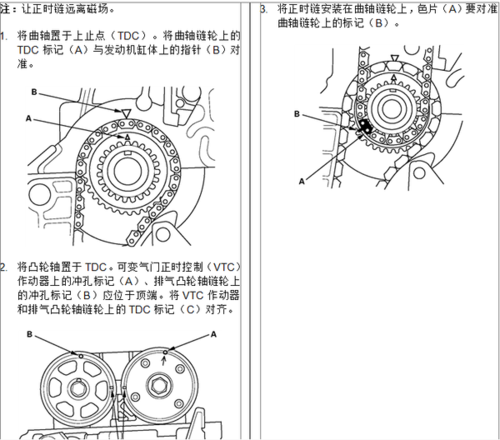 注：让正时链远离磁场。

1. 将曲轴置于上止点（TDC）。将曲轴链轮上的 TDC 标记（A）与发动机缸体上的指针（B）对准。

B

A

2. 将凸轮轴置于 TDC。可变气门正时控制（VTC）作动器上的冲孔标记（A）、排气凸轮轴链轮上的冲孔标记（B）应位于顶端。将 VTC 作动器和排气凸轮轴链轮上的 TDC 标记（C）对齐。

B

A

3. 将正时链安装在曲轴链轮上，色片（A）要对准曲轴链轮上的标记（B）。

B

A