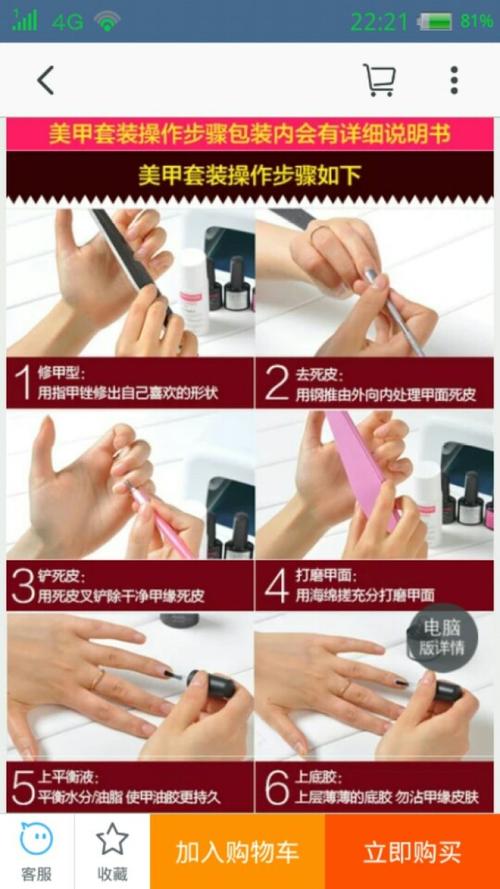 4G 22:21 81%

美甲套装操作步骤包装内会有详细说明书

美甲套装操作步骤如下

1 修甲型：
用指甲锉修出自己喜欢的形状

2 去死皮：
用钢推由外向内处理甲面死皮

3 铲死皮：
用死皮叉铲除干净甲缘死皮

4 打磨甲面：
用海绵搓充分打磨甲面

电脑版详情

5 上平衡液：
平衡水分/油脂 使甲油胶更持久

6 上底胶：
上层薄薄的底胶 勿沾甲缘皮肤

客服 收藏 加入购物车 立即购买