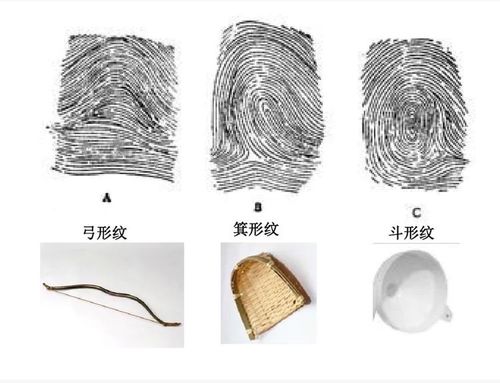 A

B

C

弓形纹

箕形纹

斗形纹