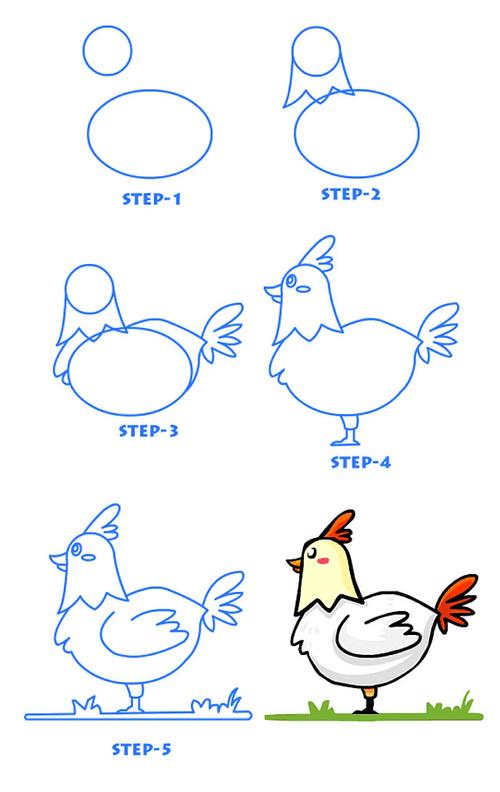 STEP-1

STEP-2

STEP-3

STEP-4

STEP-5