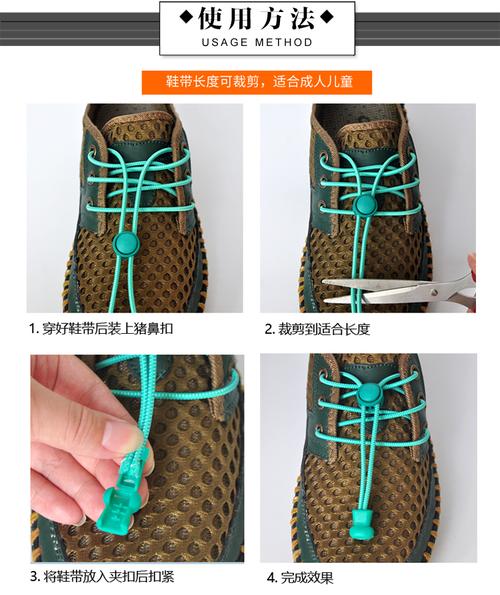 ◆使用方法◆
USAGE METHOD

鞋带长度可裁剪，适合成人儿童

1. 穿好鞋带后装上猪鼻扣

2. 裁剪到适合长度

3. 将鞋带放入夹扣后扣紧

4. 完成效果