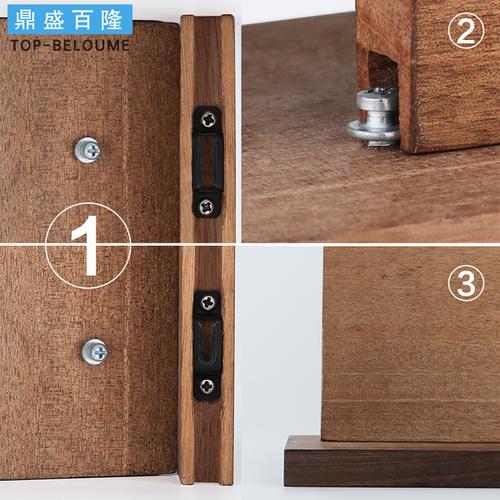 鼎盛百隆
TOP-BELOUME

1

②

③