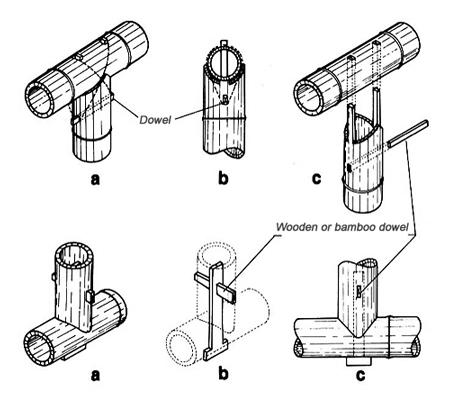 Dowel

a

b

c

Wooden or bamboo dowel

a

b

c