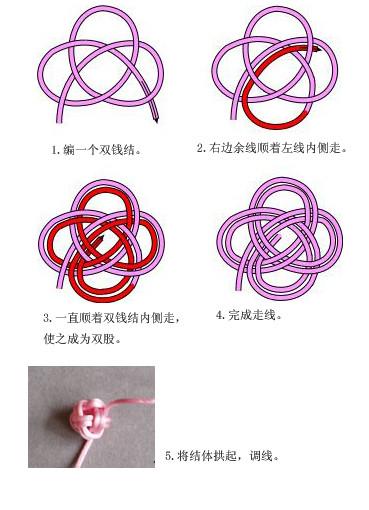 1. 编一个双钱结。

2. 右边余线顺着左线内侧走。

3. 一直顺着双钱结内侧走，使之成为双股。

4. 完成走线。

5. 将结体拱起，调线。