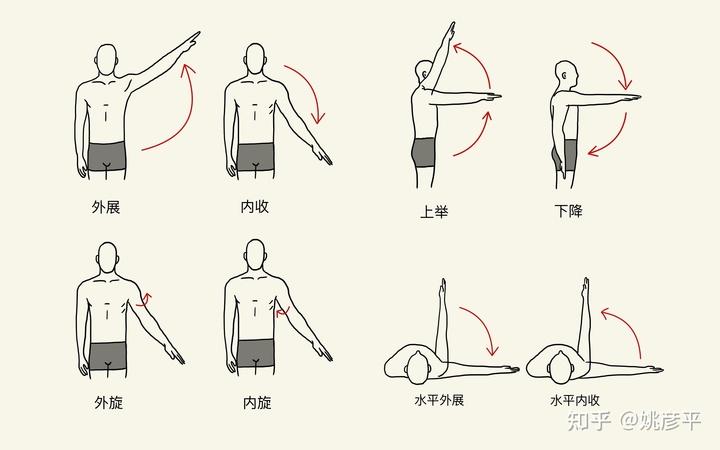 外展

内收

上举

下降

外旋

内旋

水平外展

水平内收

知乎 @姚彦平