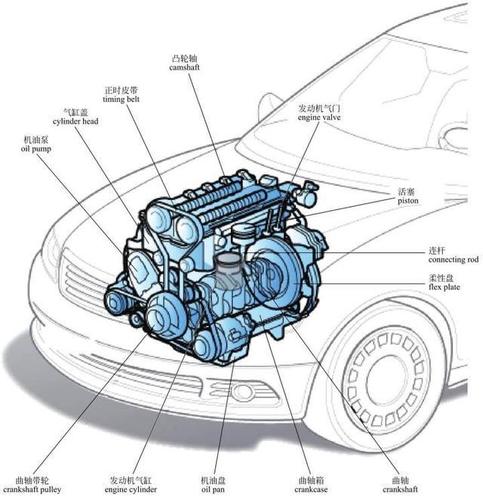 凸轮轴
camshaft

正时皮带
timing belt

气缸盖
cylinder head

机油泵
oil pump

发动机气门
engine valve

活塞
piston

连杆
connecting rod

柔性盘
flex plate

曲轴带轮
crankshaft pulley

发动机气缸
engine cylinder

机油盘
oil pan

曲轴箱
crankcase

曲轴
crankshaft