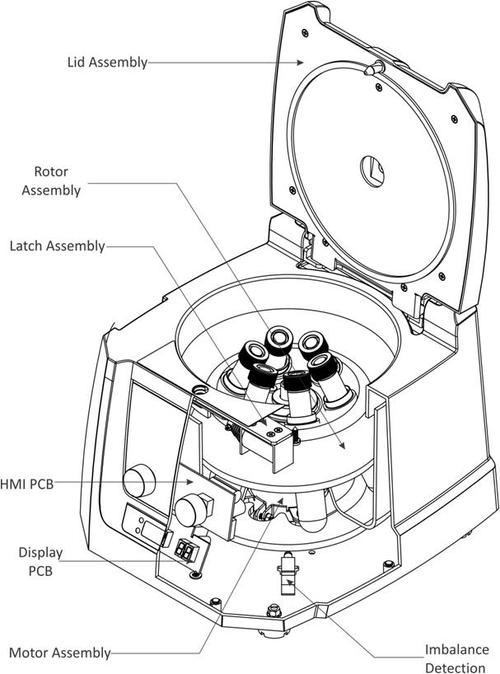 Lid Assembly

Rotor Assembly

Latch Assembly

HMI PCB

Display PCB

Motor Assembly

Imbalance Detection