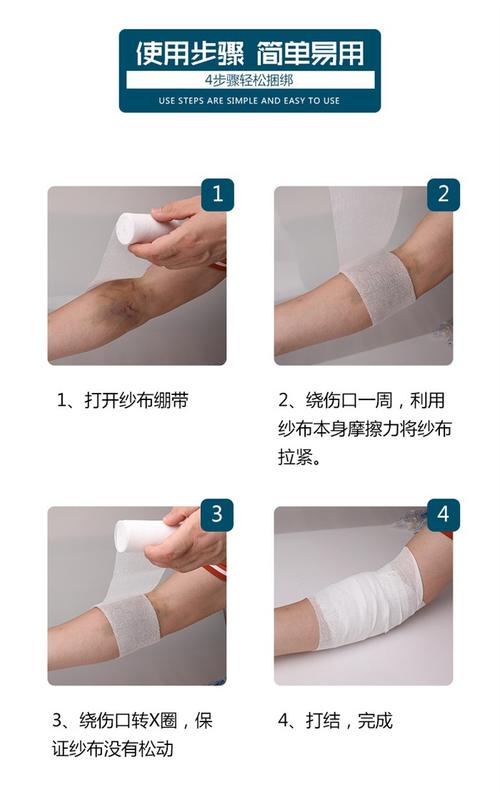 使用步骤 简单易用

4步骤轻松捆绑

USE STEPS ARE SIMPLE AND EASY TO USE

1

1、打开纱布绷带

2

2、绕伤口一周，利用纱布本身摩擦力将纱布拉紧。

3

3、绕伤口转X圈，保证纱布没有松动

4

4、打结，完成