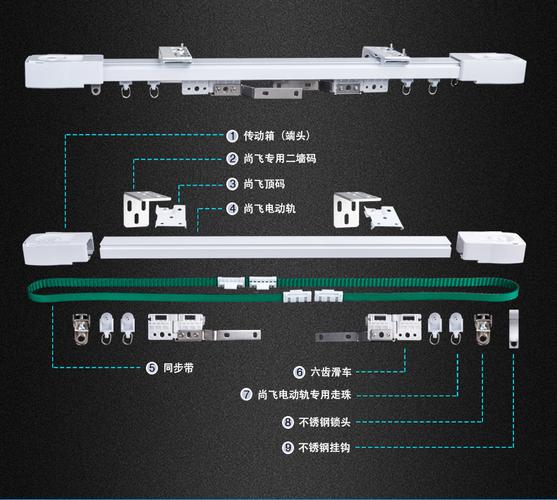 1 传动箱（端头）
2 尚飞专用二墙码
3 尚飞顶码
4 尚飞电动轨
5 同步带
6 六齿滑车
7 尚飞电动轨专用走珠
8 不锈钢锁头
9 不锈钢挂钩