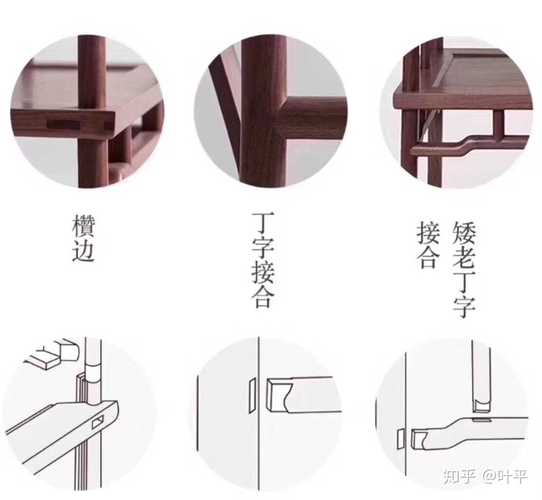 攒边

丁字接合

矮老丁字接合

知乎 @叶平