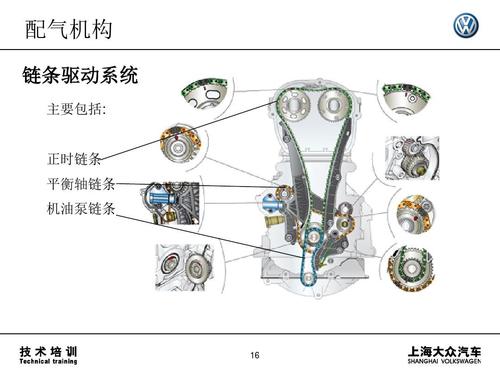 配气机构

链条驱动系统

主要包括:

正时链条

平衡轴链条

机油泵链条

技术培训
Technical training

16

上海大众汽车
SHANGHAI VOLKSWAGEN