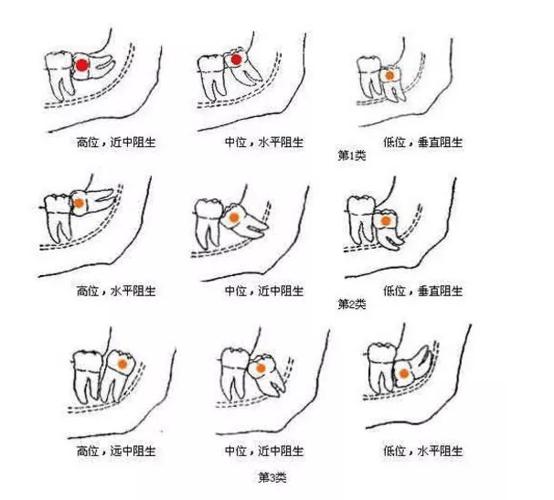 高位，近中阻生

中位，水平阻生

低位，垂直阻生

第1类

高位，水平阻生

中位，近中阻生

低位，垂直阻生

第2类

高位，远中阻生

中位，近中阻生

低位，水平阻生

第3类