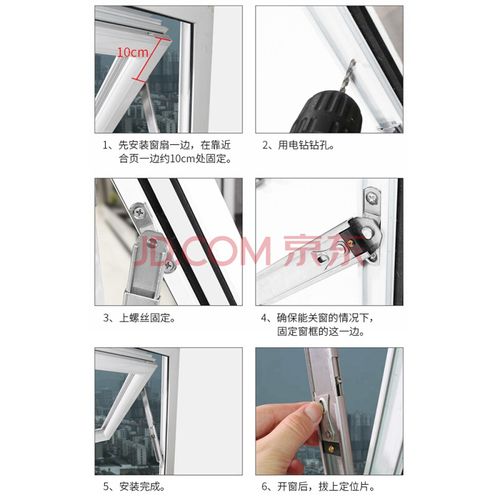 10cm

1、先安装窗扇一边，在靠近合页一边约10cm处固定。

2、用电钻钻孔。

JD.COM 京东

3、上螺丝固定。

4、确保能关窗的情况下，固定窗框的这一边。

5、安装完成。

6、开窗后，拨上定位片。