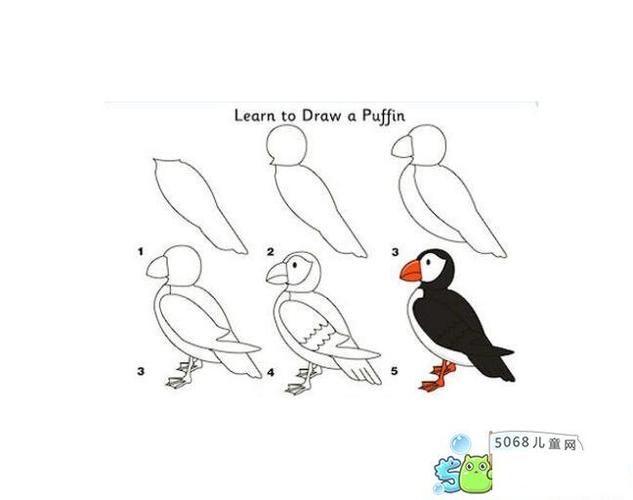 Learn to Draw a Puffin

1

2

3

3

4

5

5068儿童网